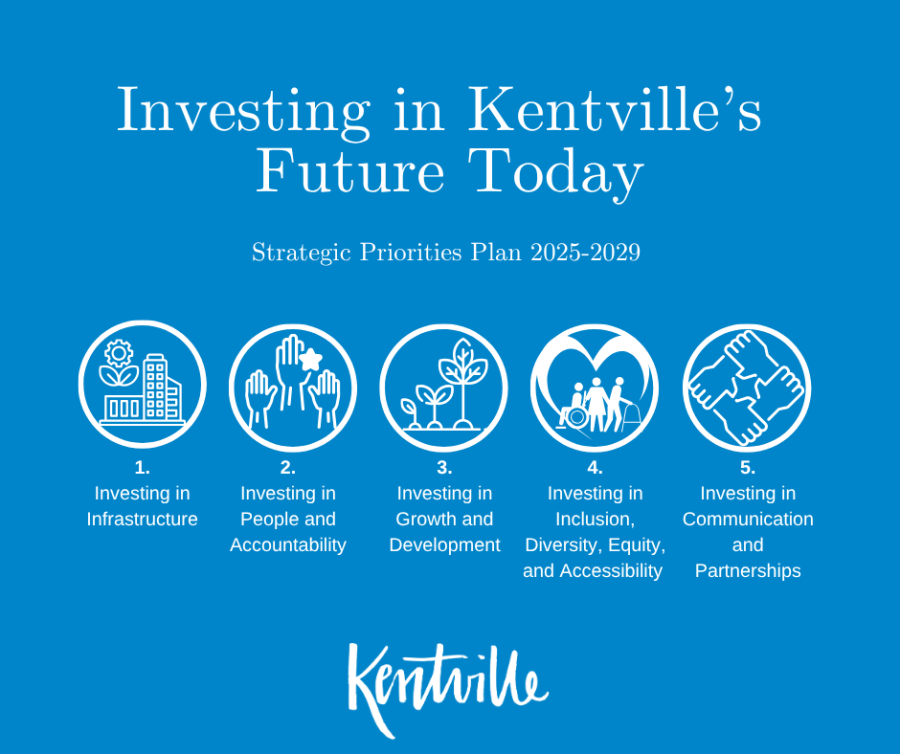 Investing in Kentville's Future Today

Strategic Priorities Plan 2025-2029

1.
Investing in Infrastructure

2.
Investing in People and Accountability

3.
Investing in Growth and Development

4.
Investing in Inclusion, Diversity, Equity, and Accessibility

5.
Investing in Communication and Partnerships

Kentville